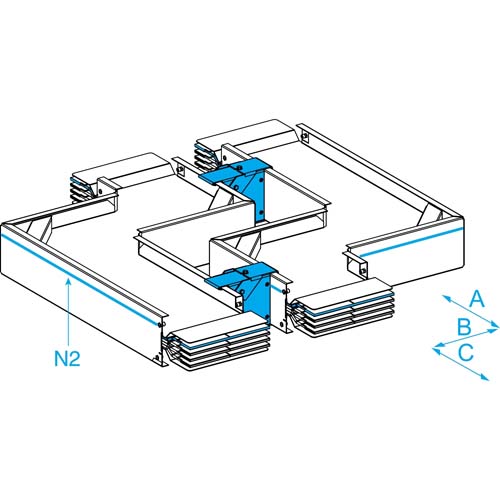 N2
A
B
C