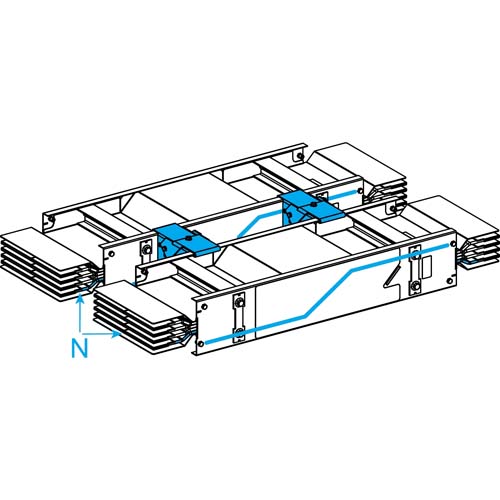 N