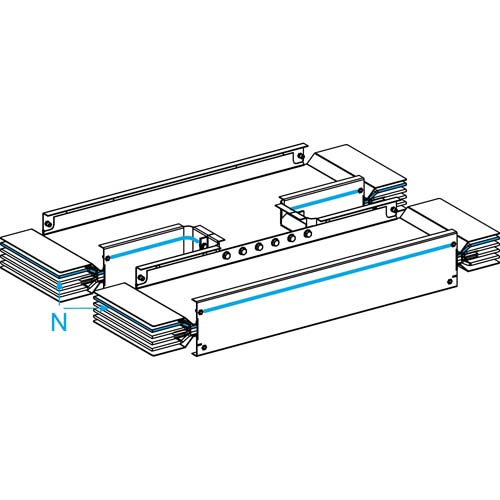 N