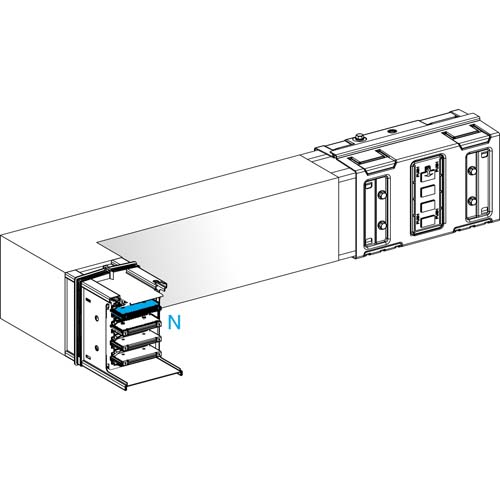 N