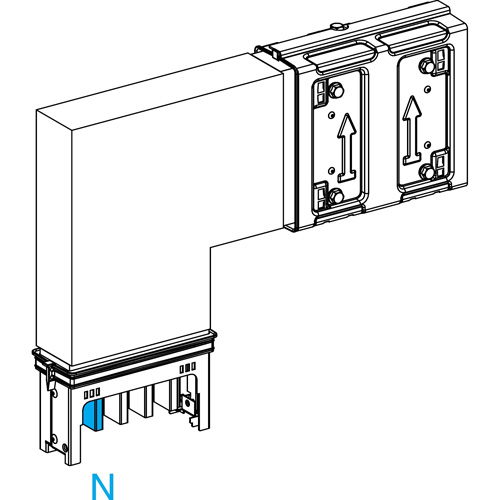 N