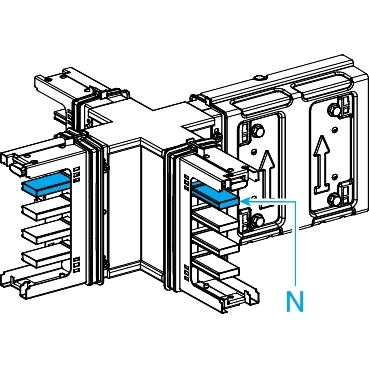 N