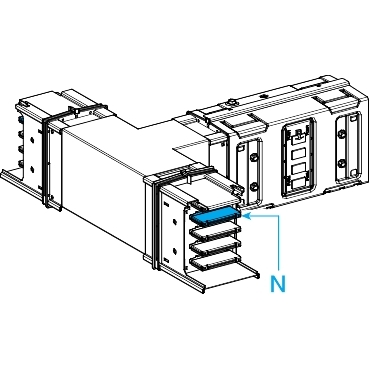 N